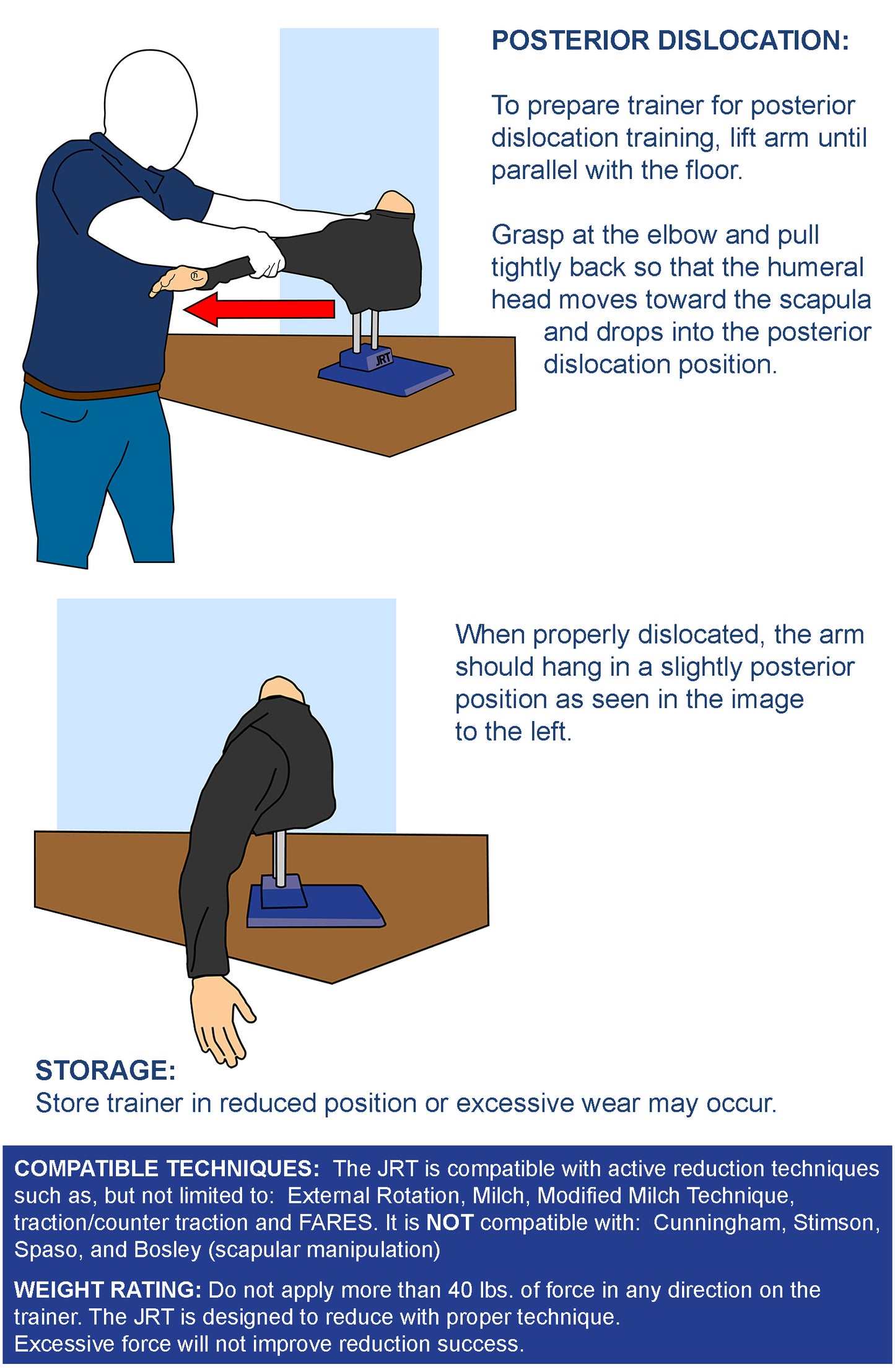 POSTERIOR DISLOCATION:

To prepare trainer for posterior dislocation training, lift arm until parallel with the floor.

Grasp at the elbow and pull tightly back so that the humeral head moves toward the scapula and drops into the posterior dislocation position.

JRT

When properly dislocated, the arm should hang in a slightly posterior position as seen in the image to the left.

STORAGE:
Store trainer in reduced position or excessive wear may occur.

COMPATIBLE TECHNIQUES: The JRT is compatible with active reduction techniques such as, but not limited to: External Rotation, Milch, Modified Milch Technique, traction/counter traction and FARES. It is NOT compatible with: Cunningham, Stimson, Spaso, and Bosley (scapular manipulation)

WEIGHT RATING: Do not apply more than 40 lbs. of force in any direction on the trainer. The JRT is designed to reduce with proper technique.
Excessive force will not improve reduction success.