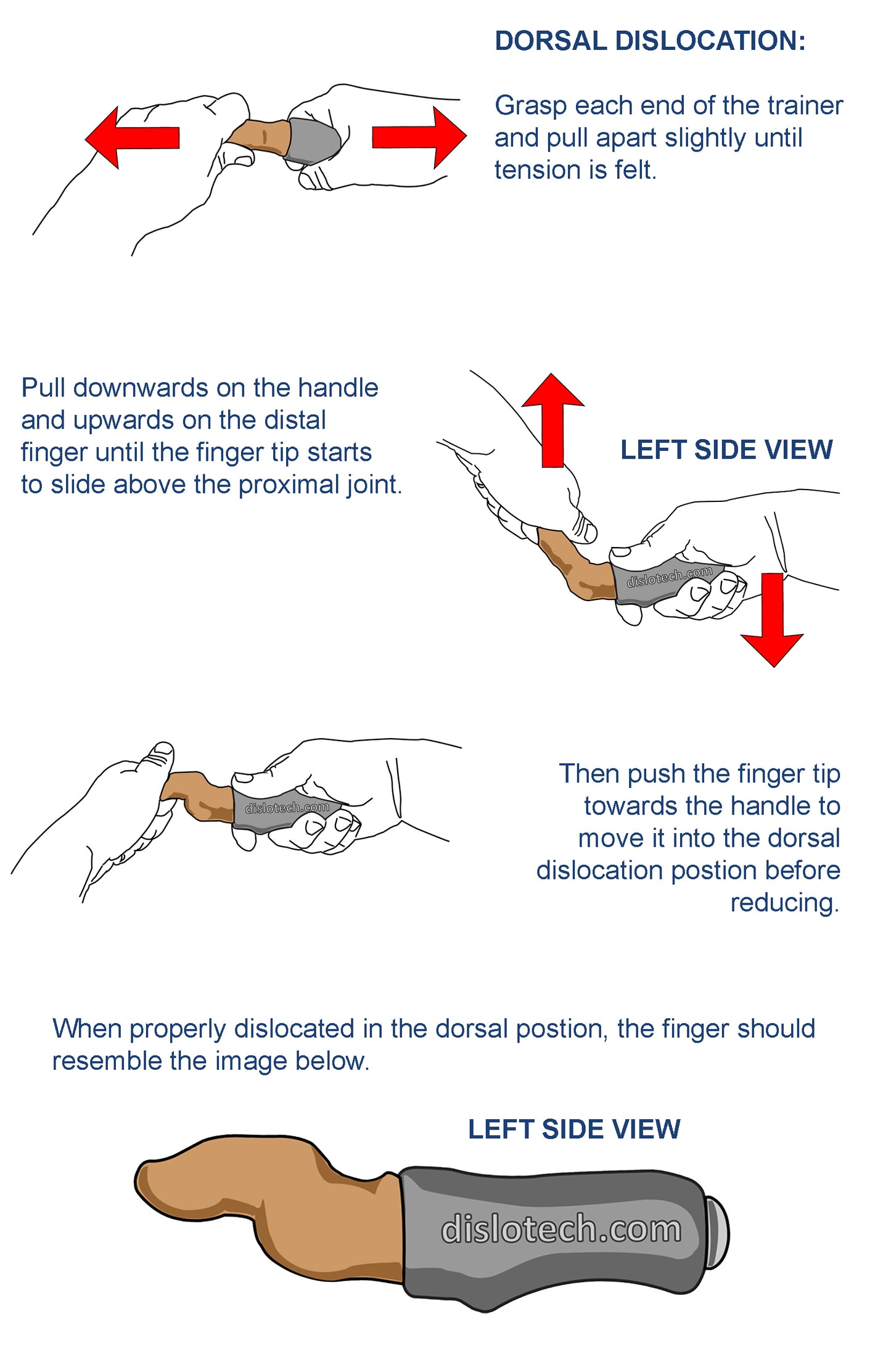 DORSAL DISLOCATION:

Grasp each end of the trainer and pull apart slightly until tension is felt.

Pull downwards on the handle and upwards on the distal finger until the finger tip starts to slide above the proximal joint.

LEFT SIDE VIEW

dislotech.com

dislotech.com

Then push the finger tip towards the handle to move it into the dorsal dislocation postion before reducing.

When properly dislocated in the dorsal postion, the finger should resemble the image below.

LEFT SIDE VIEW

dislotech.com