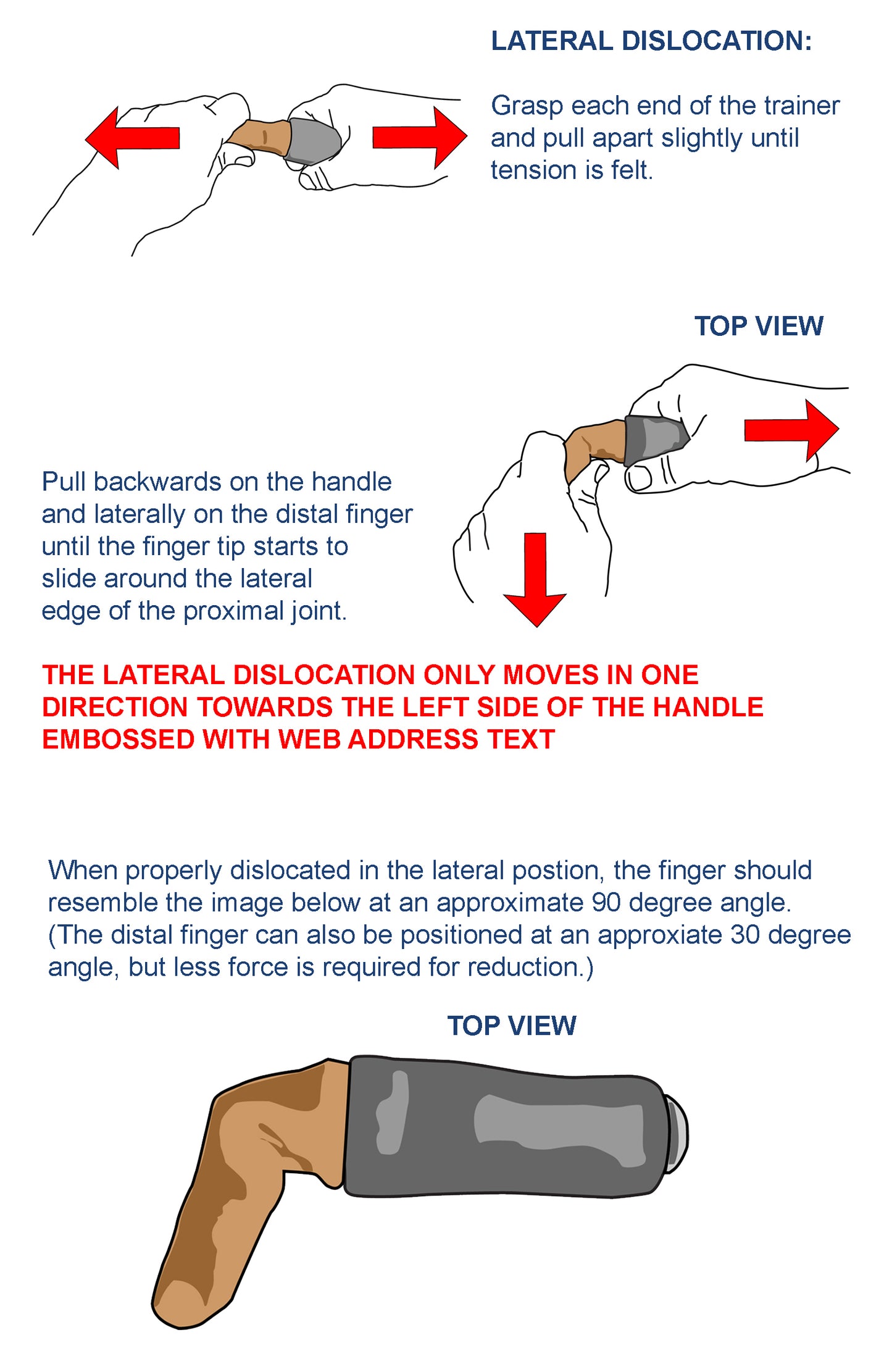 LATERAL DISLOCATION:

Grasp each end of the trainer and pull apart slightly until tension is felt.

TOP VIEW

Pull backwards on the handle and laterally on the distal finger until the finger tip starts to slide around the lateral edge of the proximal joint.

THE LATERAL DISLOCATION ONLY MOVES IN ONE DIRECTION TOWARDS THE LEFT SIDE OF THE HANDLE EMBOSSED WITH WEB ADDRESS TEXT

When properly dislocated in the lateral postion, the finger should resemble the image below at an approximate 90 degree angle. (The distal finger can also be positioned at an approxiate 30 degree angle, but less force is required for reduction.)

TOP VIEW