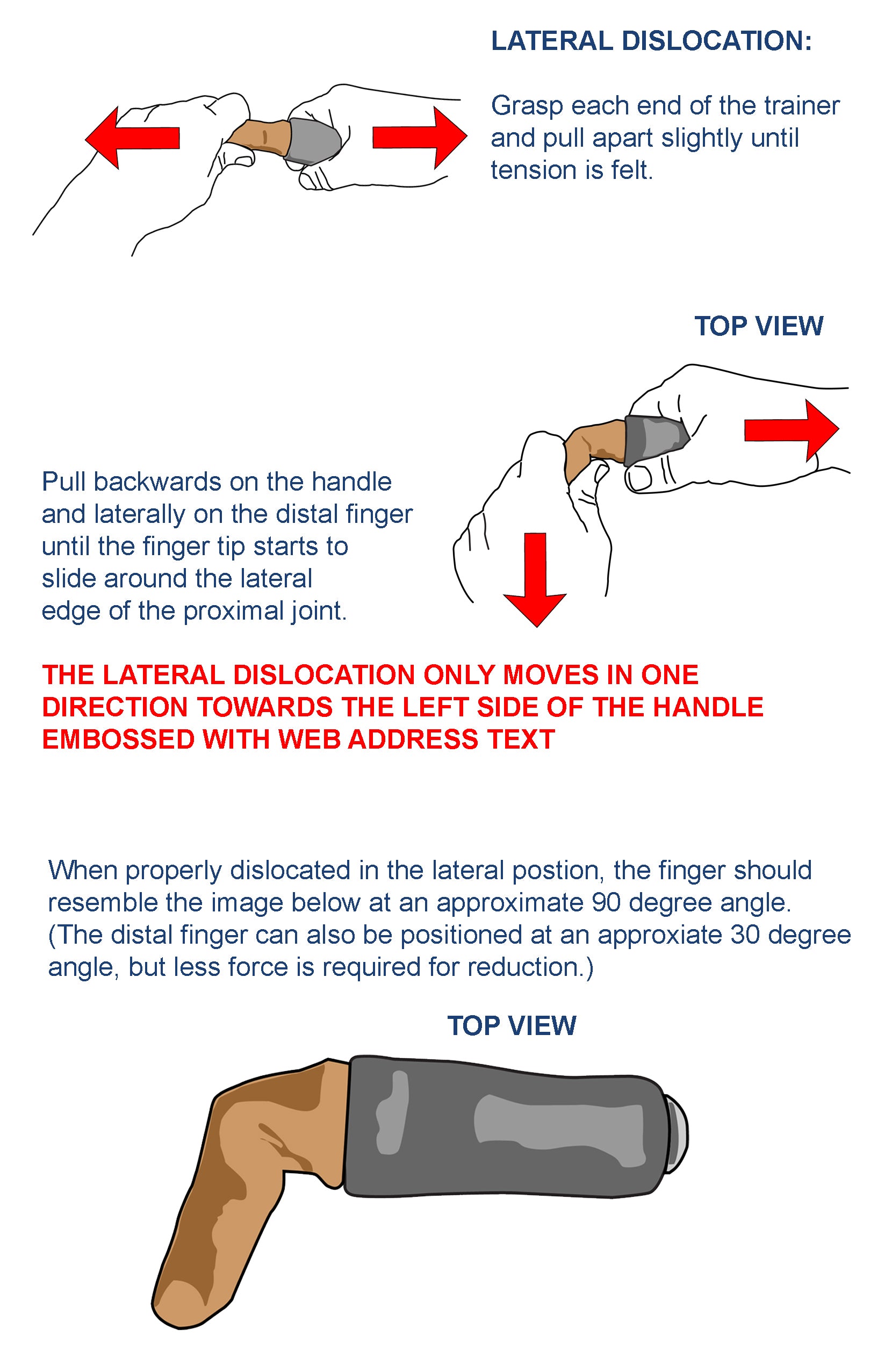 LATERAL DISLOCATION:

Grasp each end of the trainer and pull apart slightly until tension is felt.

TOP VIEW

Pull backwards on the handle and laterally on the distal finger until the finger tip starts to slide around the lateral edge of the proximal joint.

THE LATERAL DISLOCATION ONLY MOVES IN ONE DIRECTION TOWARDS THE LEFT SIDE OF THE HANDLE EMBOSSED WITH WEB ADDRESS TEXT

When properly dislocated in the lateral postion, the finger should resemble the image below at an approximate 90 degree angle. (The distal finger can also be positioned at an approxiate 30 degree angle, but less force is required for reduction.)

TOP VIEW